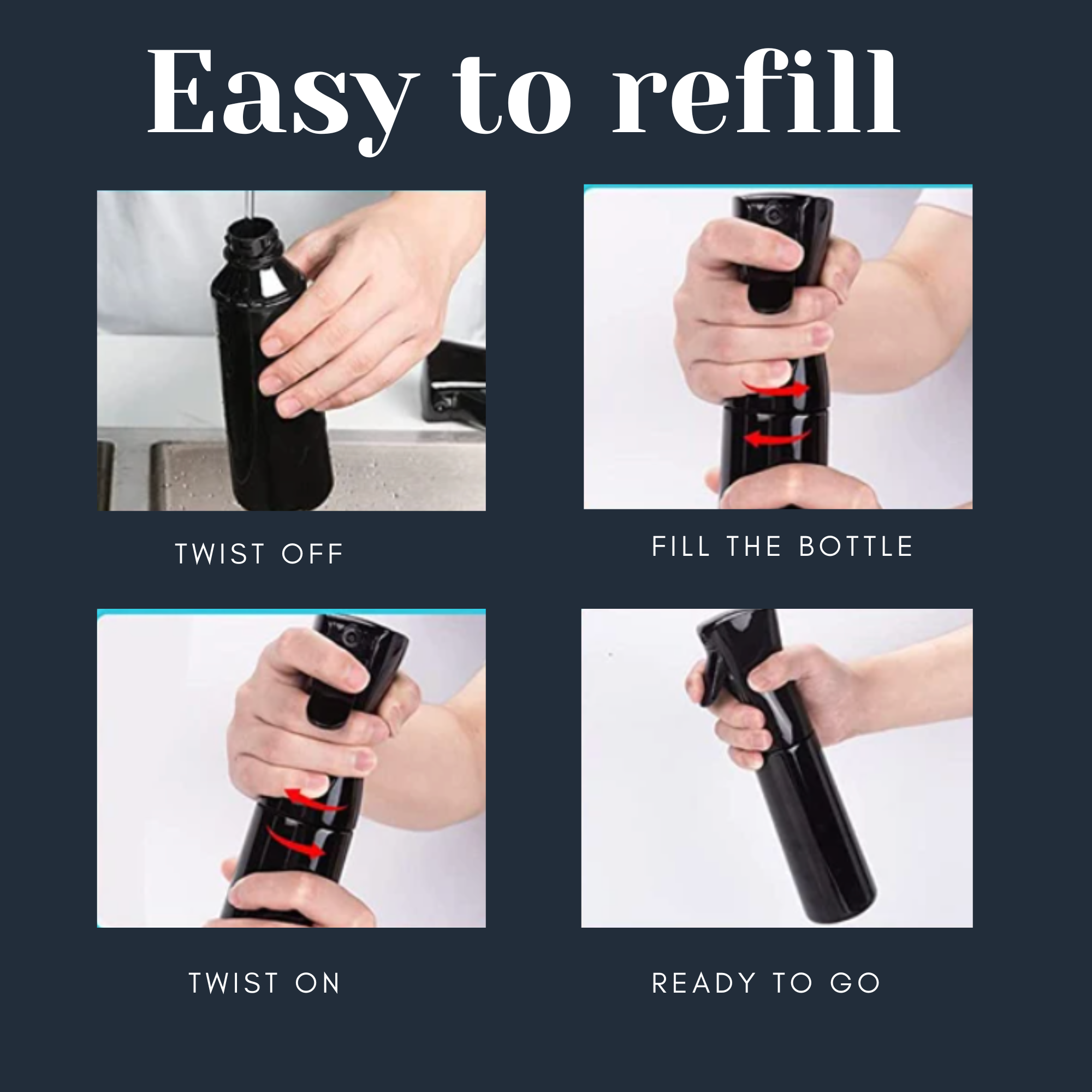 Easy to refill

TWIST OFF

FILL THE BOTTLE

TWIST ON

READY TO GO