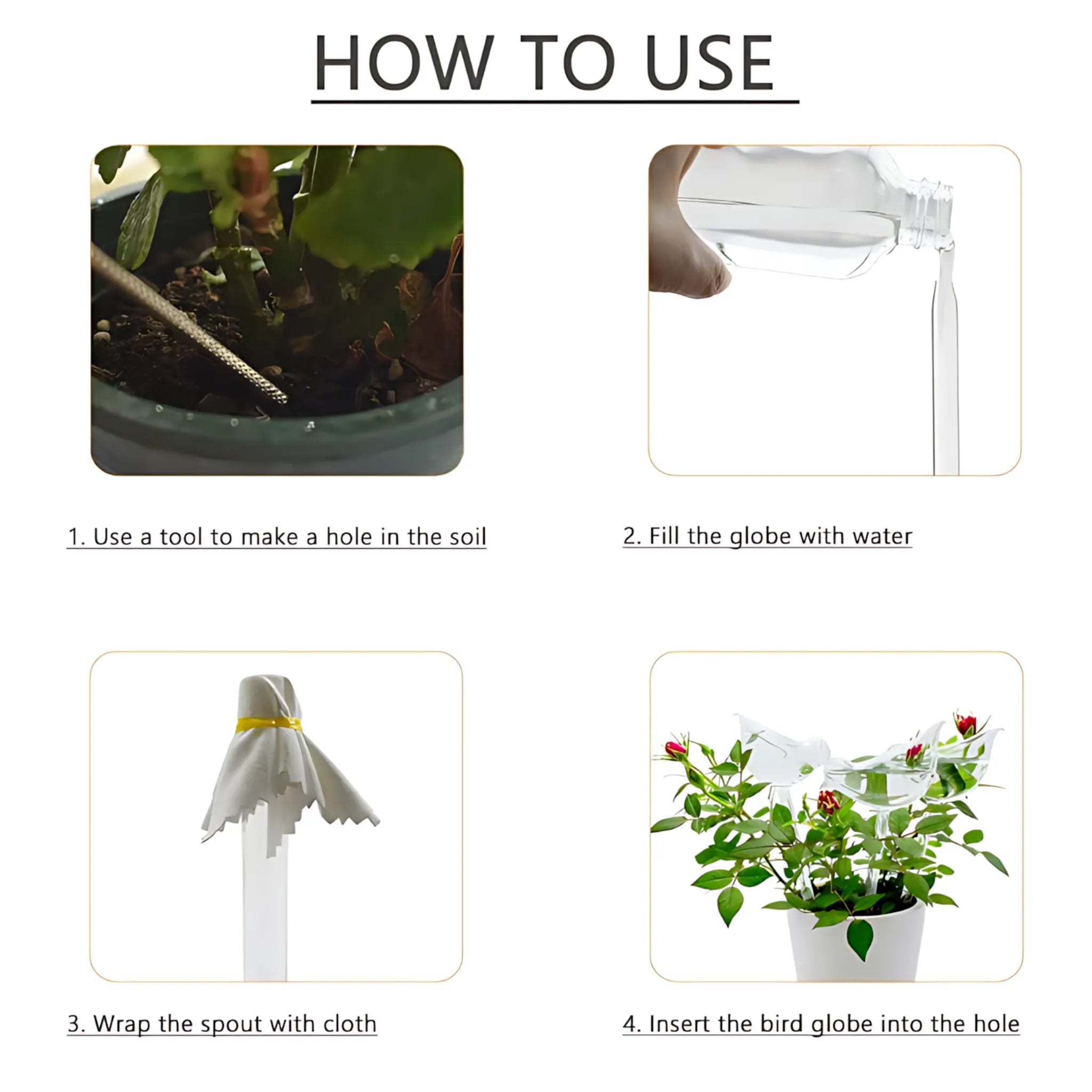 HOW TO USE

1. Use a tool to make a hole in the soil

2. Fill the globe with water

3. Wrap the spout with cloth

4. Insert the bird globe into the hole