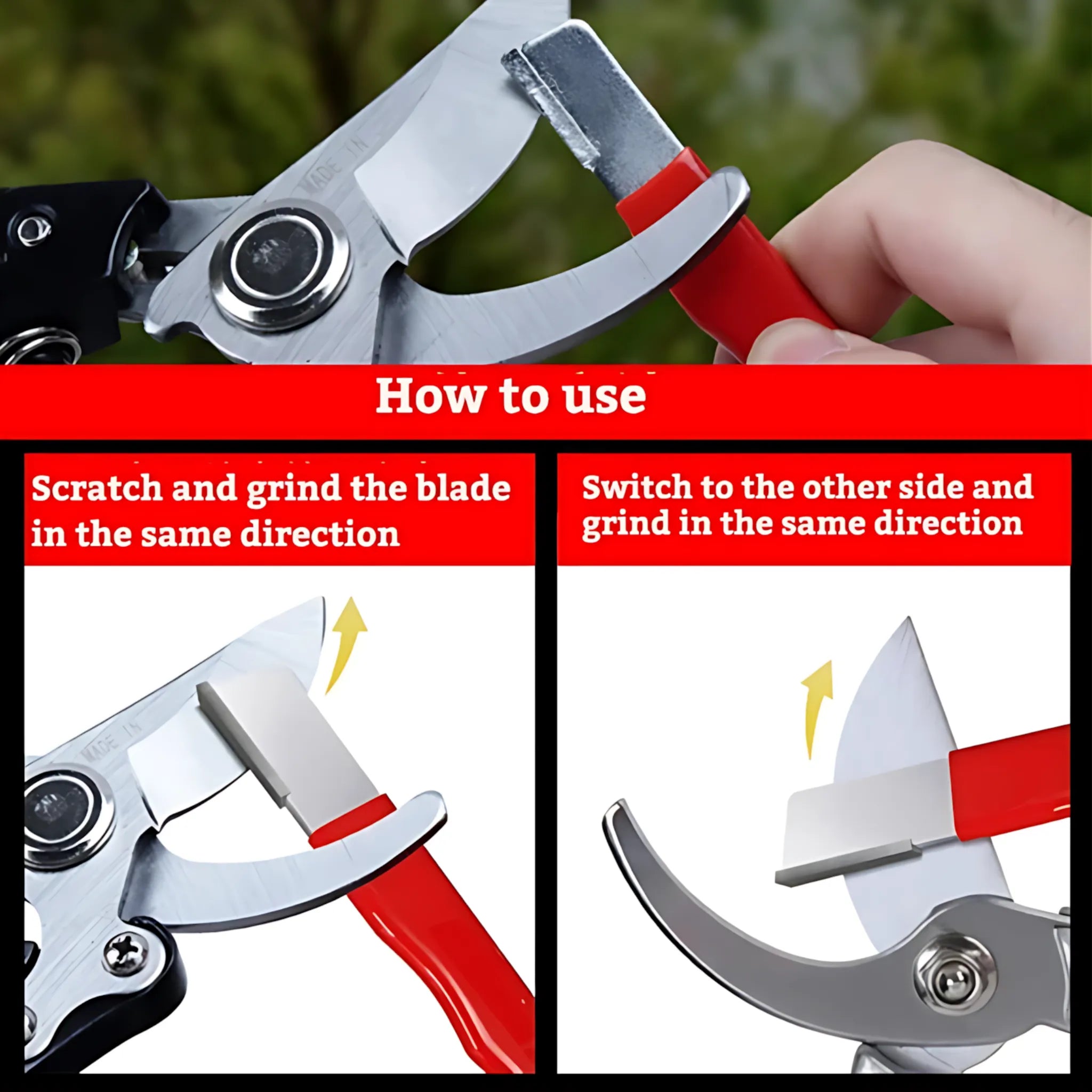 MADE IN

How to use

Scratch and grind the blade in the same direction

MADE IN

Switch to the other side and grind in the same direction