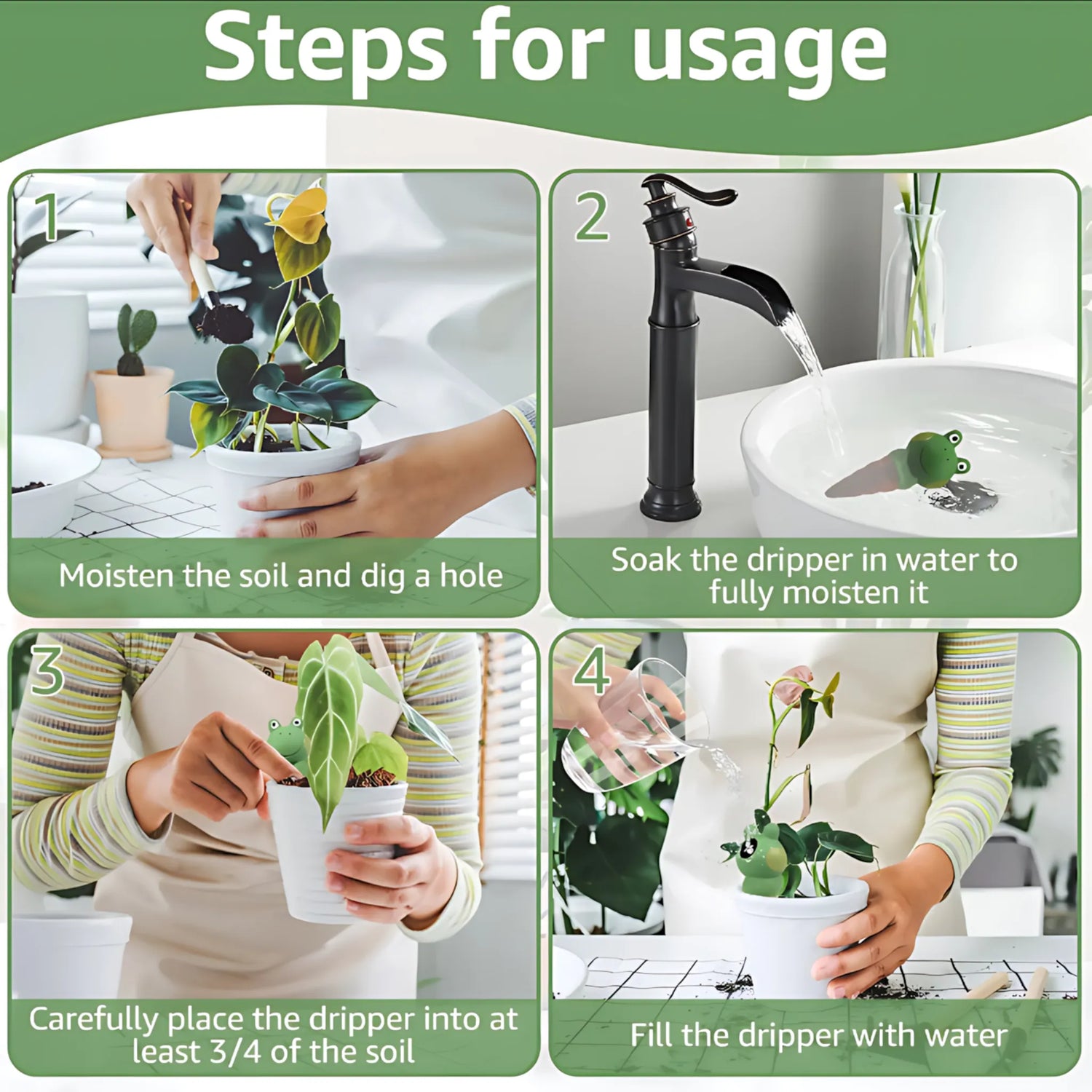 Steps for usage

1
Moisten the soil and dig a hole

2
Soak the dripper in water to fully moisten it

3
Carefully place the dripper into at least 3/4 of the soil

4
Fill the dripper with water