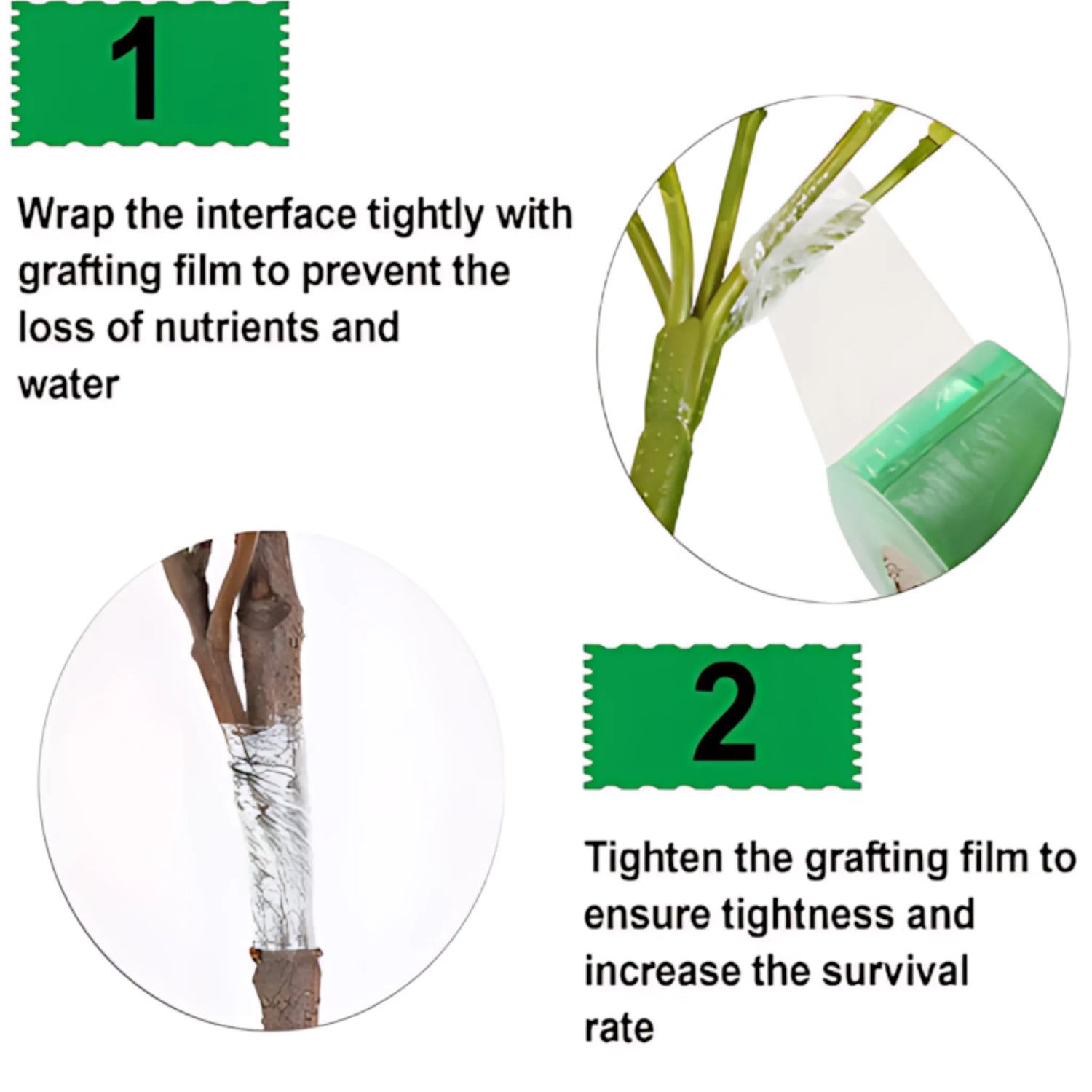 1

Wrap the interface tightly with grafting film to prevent the loss of nutrients and water

2

Tighten the grafting film to ensure tightness and increase the survival rate