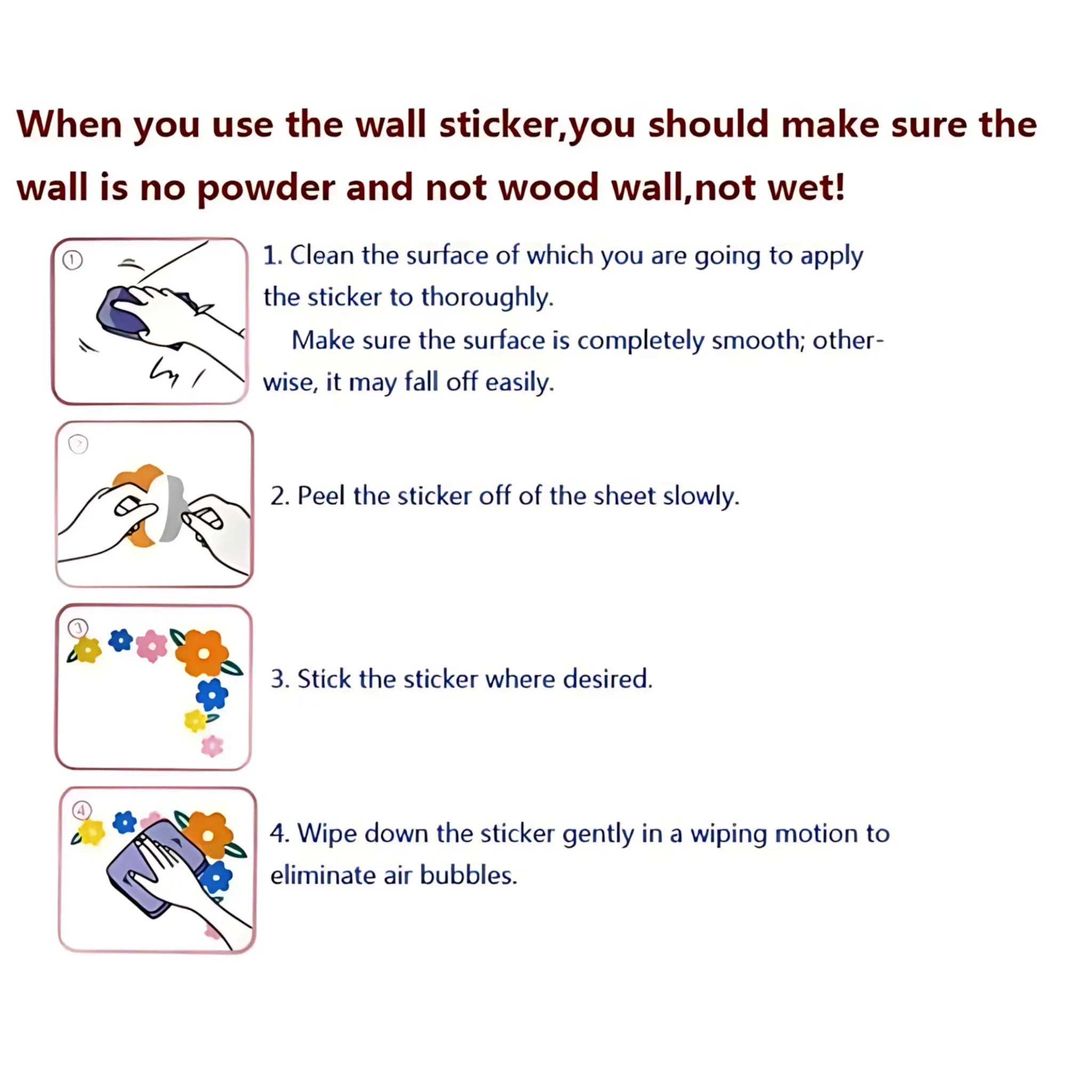 When you use the wall sticker,you should make sure the wall is no powder and not wood wall,not wet!

①

1. Clean the surface of which you are going to apply the sticker to thoroughly.

Make sure the surface is completely smooth; otherwise, it may fall off easily.

②

2. Peel the sticker off of the sheet slowly.

③

3. Stick the sticker where desired.

④

4. Wipe down the sticker gently in a wiping motion to eliminate air bubbles.