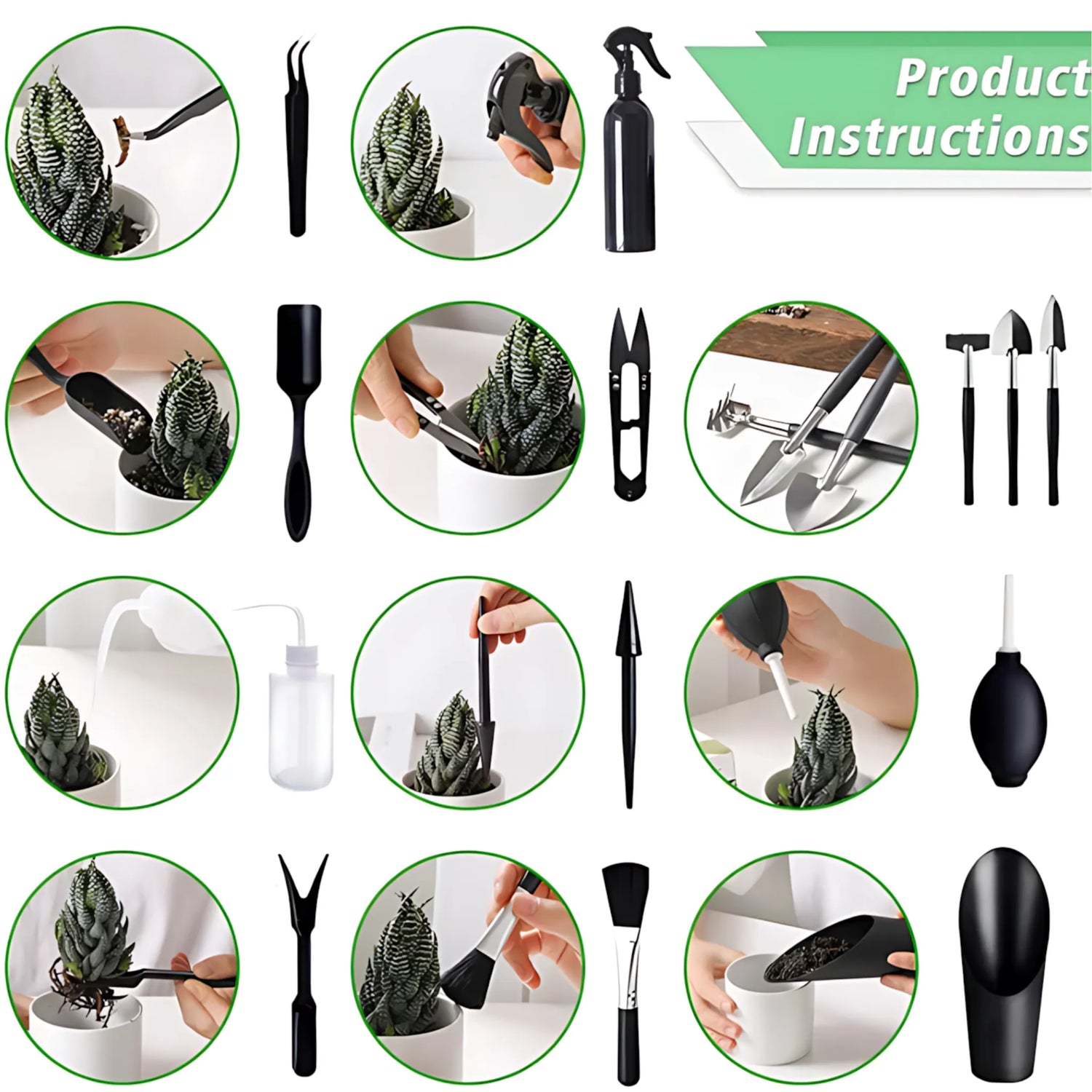 Product Instructions