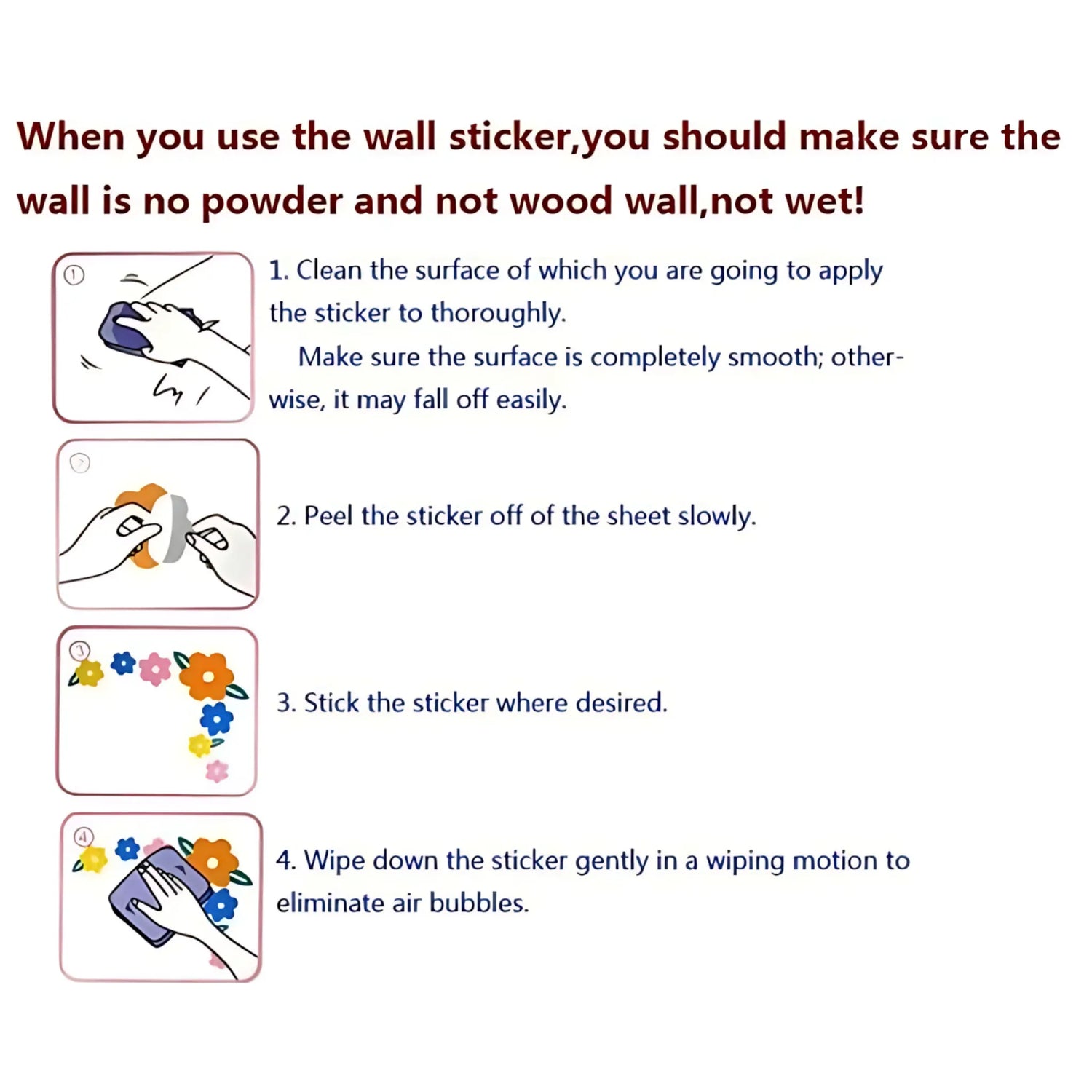 When you use the wall sticker,you should make sure the wall is no powder and not wood wall,not wet!

①

1. Clean the surface of which you are going to apply the sticker to thoroughly.

Make sure the surface is completely smooth; otherwise, it may fall off easily.

②

2. Peel the sticker off of the sheet slowly.

③

3. Stick the sticker where desired.

④

4. Wipe down the sticker gently in a wiping motion to eliminate air bubbles.