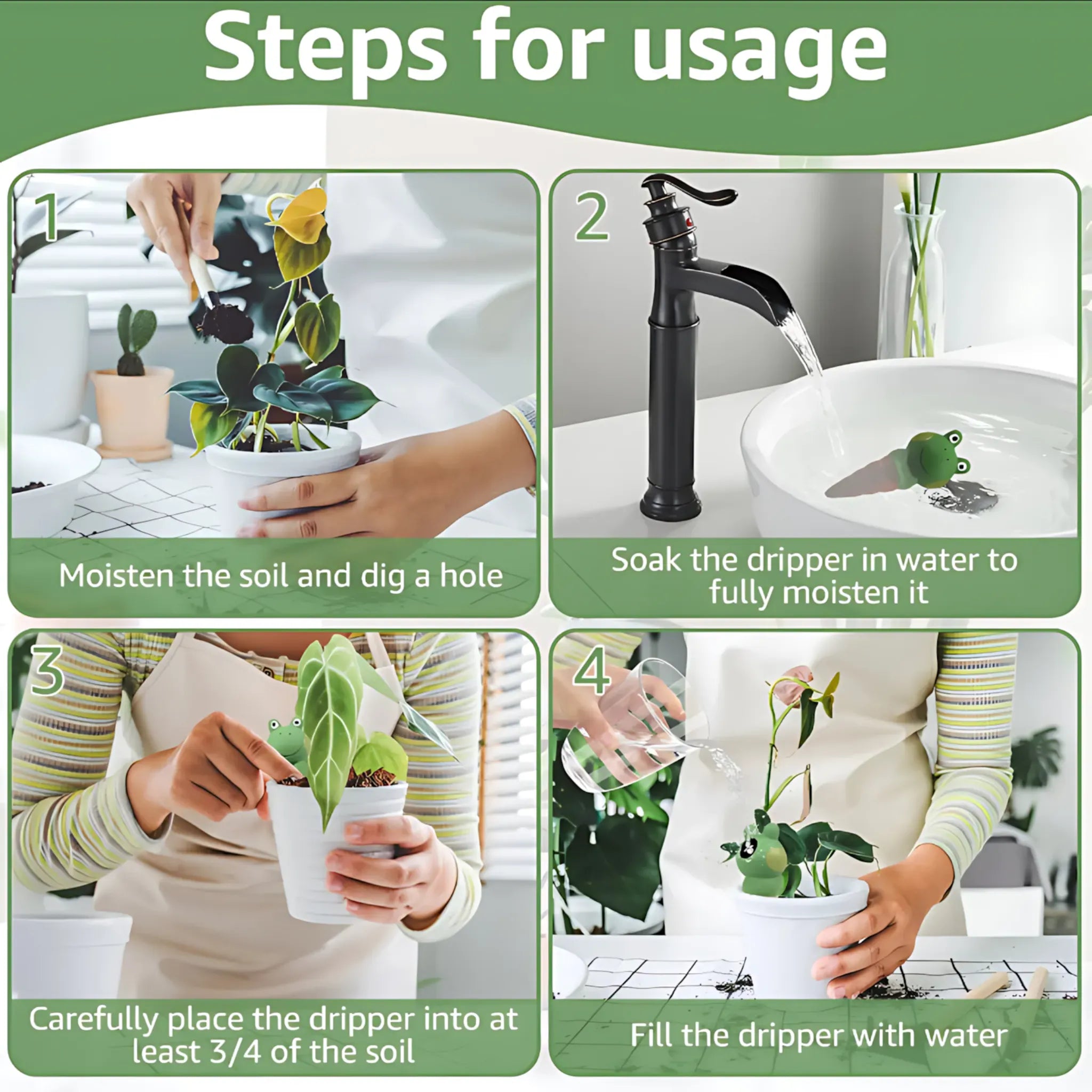 Steps for usage

1

Moisten the soil and dig a hole

2

Soak the dripper in water to fully moisten it

3

Carefully place the dripper into at least 3/4 of the soil

4

Fill the dripper with water