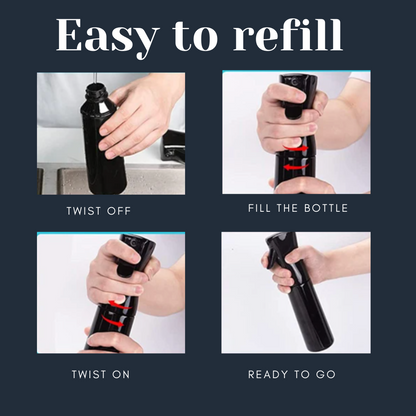 Easy to refill

TWIST OFF

FILL THE BOTTLE

TWIST ON

READY TO GO