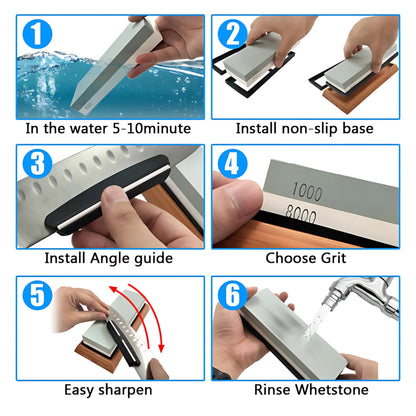 1

In the water 5-10minute

2

Install non-slip base

3

Install Angle guide

4

1000
8000

Choose Grit

5

Easy sharpen

6

Rinse Whetstone