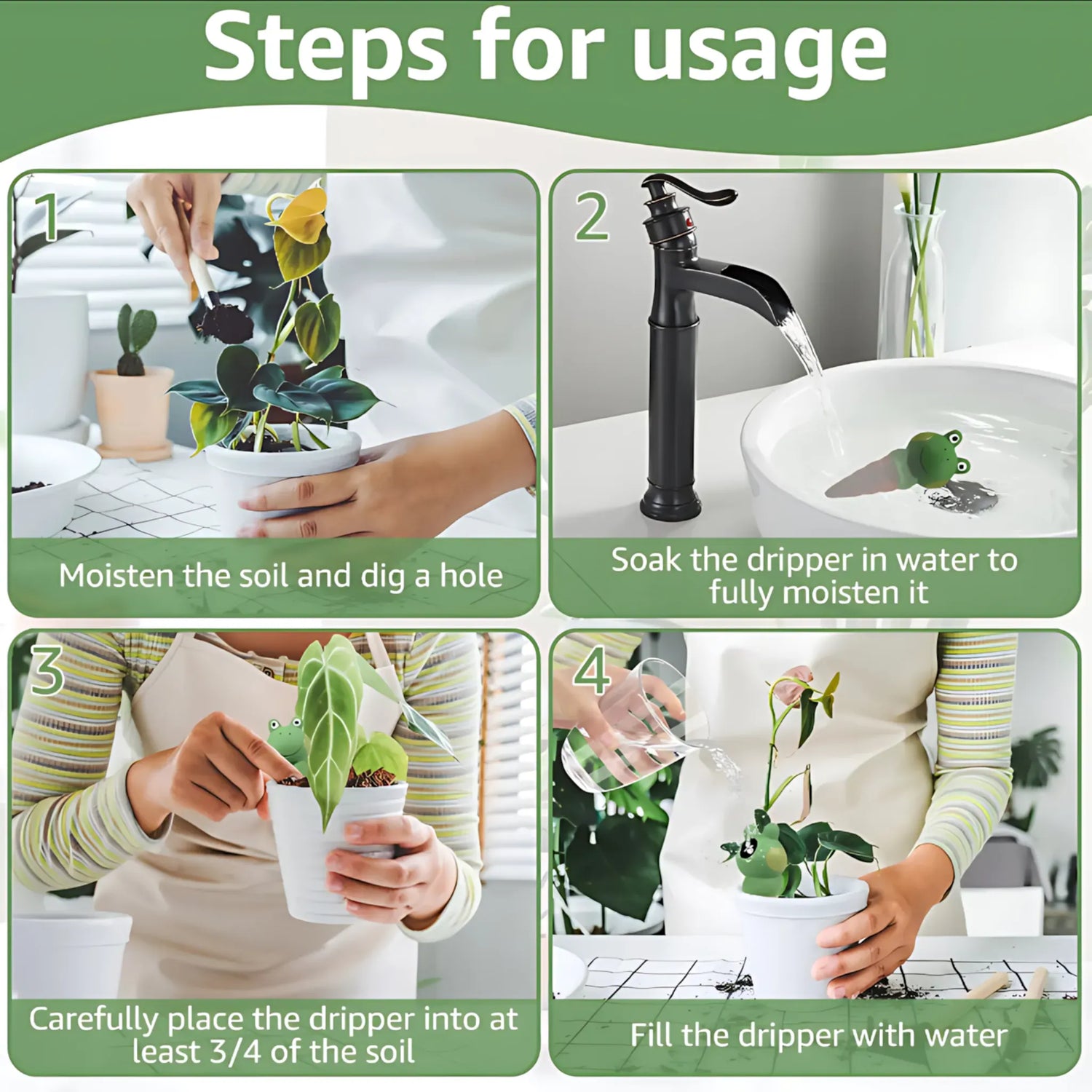 Steps for usage

1

Moisten the soil and dig a hole

2

Soak the dripper in water to fully moisten it

3

Carefully place the dripper into at least 3/4 of the soil

4

Fill the dripper with water