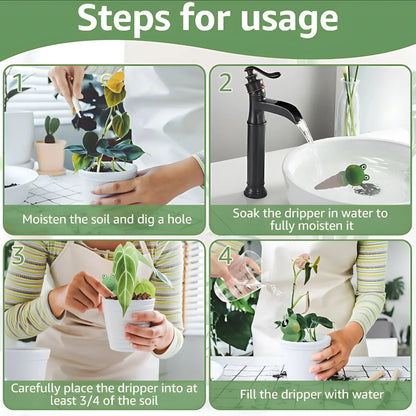 Steps for usage

1

Moisten the soil and dig a hole

2

Soak the dripper in water to fully moisten it

3

Carefully place the dripper into at least 3/4 of the soil

4

Fill the dripper with water