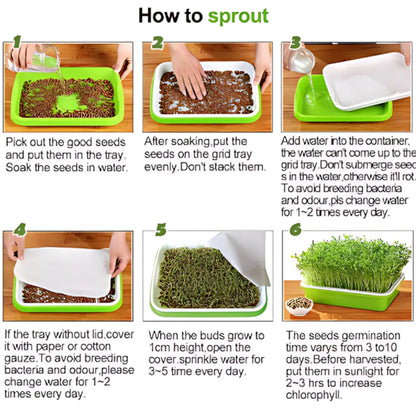 How to sprout

1

Pick out the good seeds and put them in the tray. Soak the seeds in water.

2

After soaking,put the seeds on the grid tray evenly.Don't stack them.

3

Add water into the container, the water can't come up to the grid tray.Don't submerge seeds in the water,otherwise it'll rot. To avoid breeding bacteria and odour,pls change water for 1~2 times every day.

4

If the tray without lid,cover it with paper or cotton gauze.To avoid breeding bacteria and odour,please change water for 1~2 times every day.

5

When the buds grow to 1cm height,open the cover,sprinkle water for 3~5 time every day.

6

The seeds germination time varys from 3 to10 days.Before harvested, put them in sunlight for 2~3 hrs to increase chlorophyll.