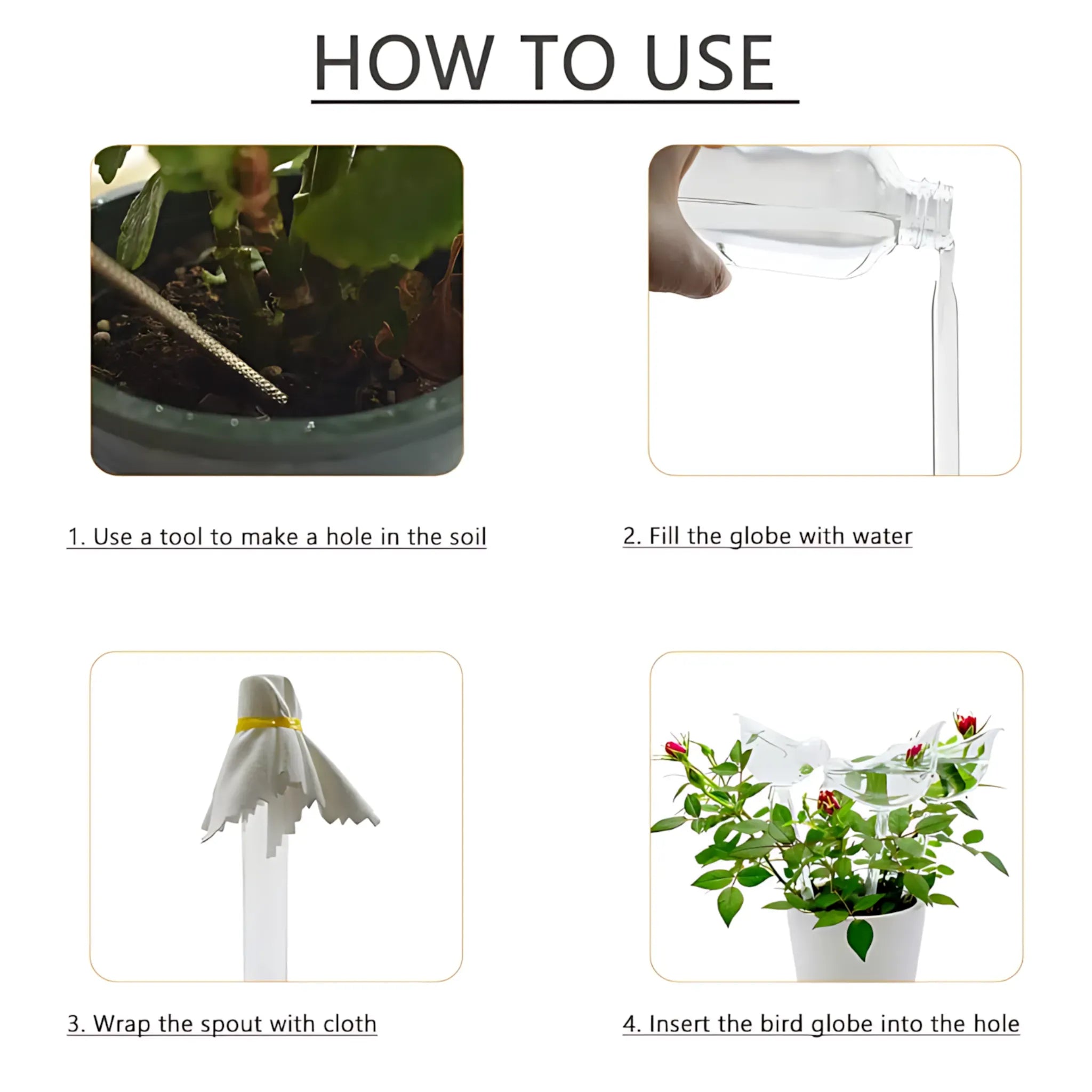 HOW TO USE

1. Use a tool to make a hole in the soil

2. Fill the globe with water

3. Wrap the spout with cloth

4. Insert the bird globe into the hole