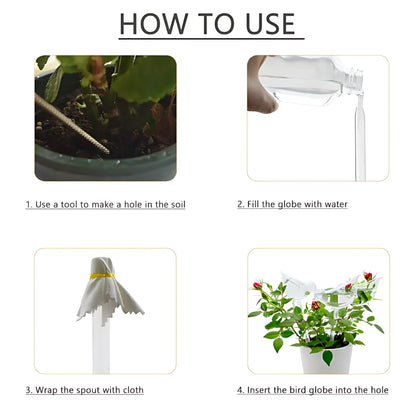 HOW TO USE

1. Use a tool to make a hole in the soil

2. Fill the globe with water

3. Wrap the spout with cloth

4. Insert the bird globe into the hole