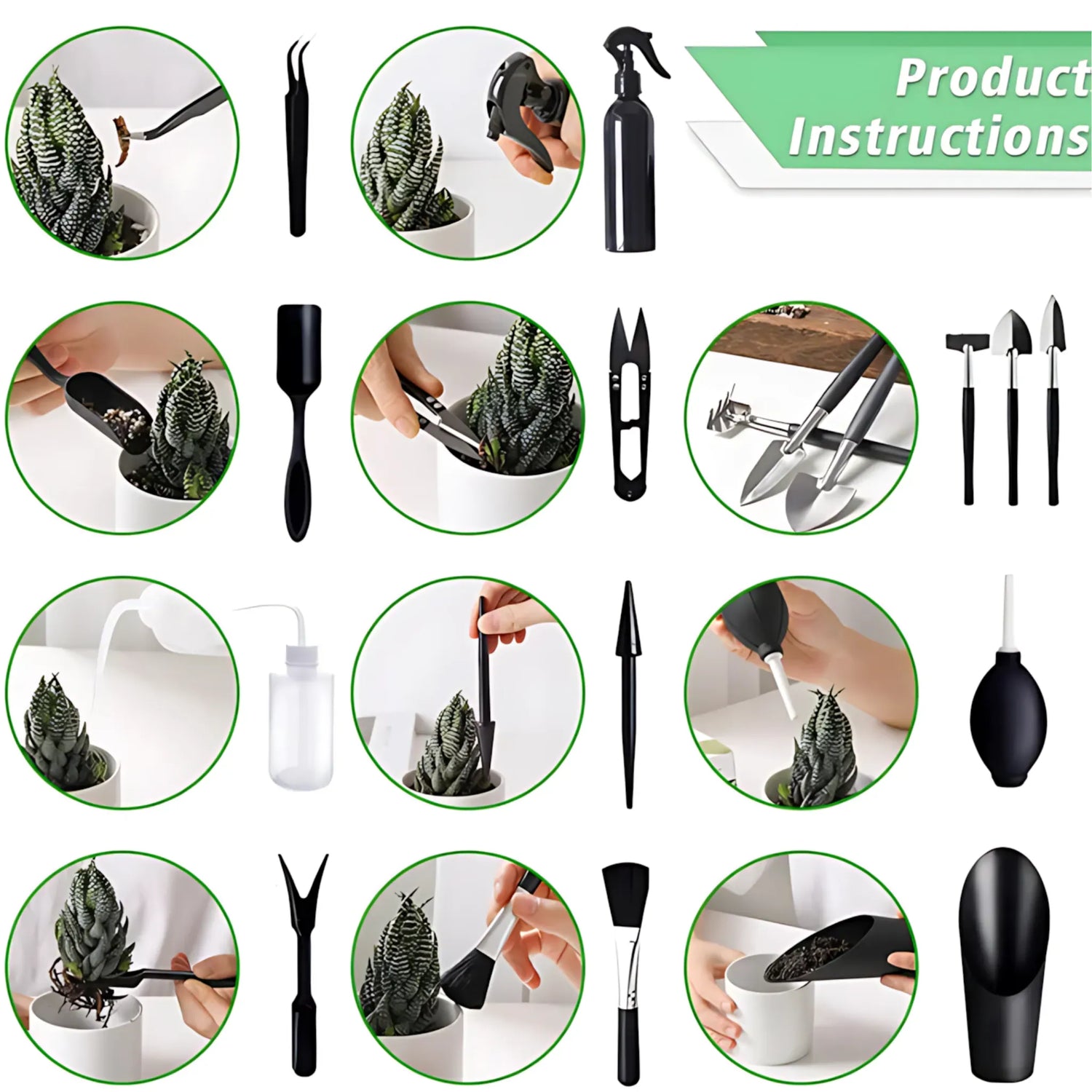 Product Instructions