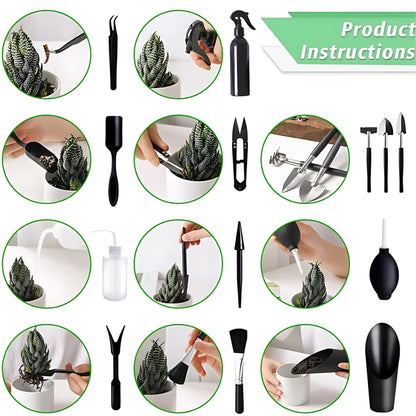 Product
Instructions